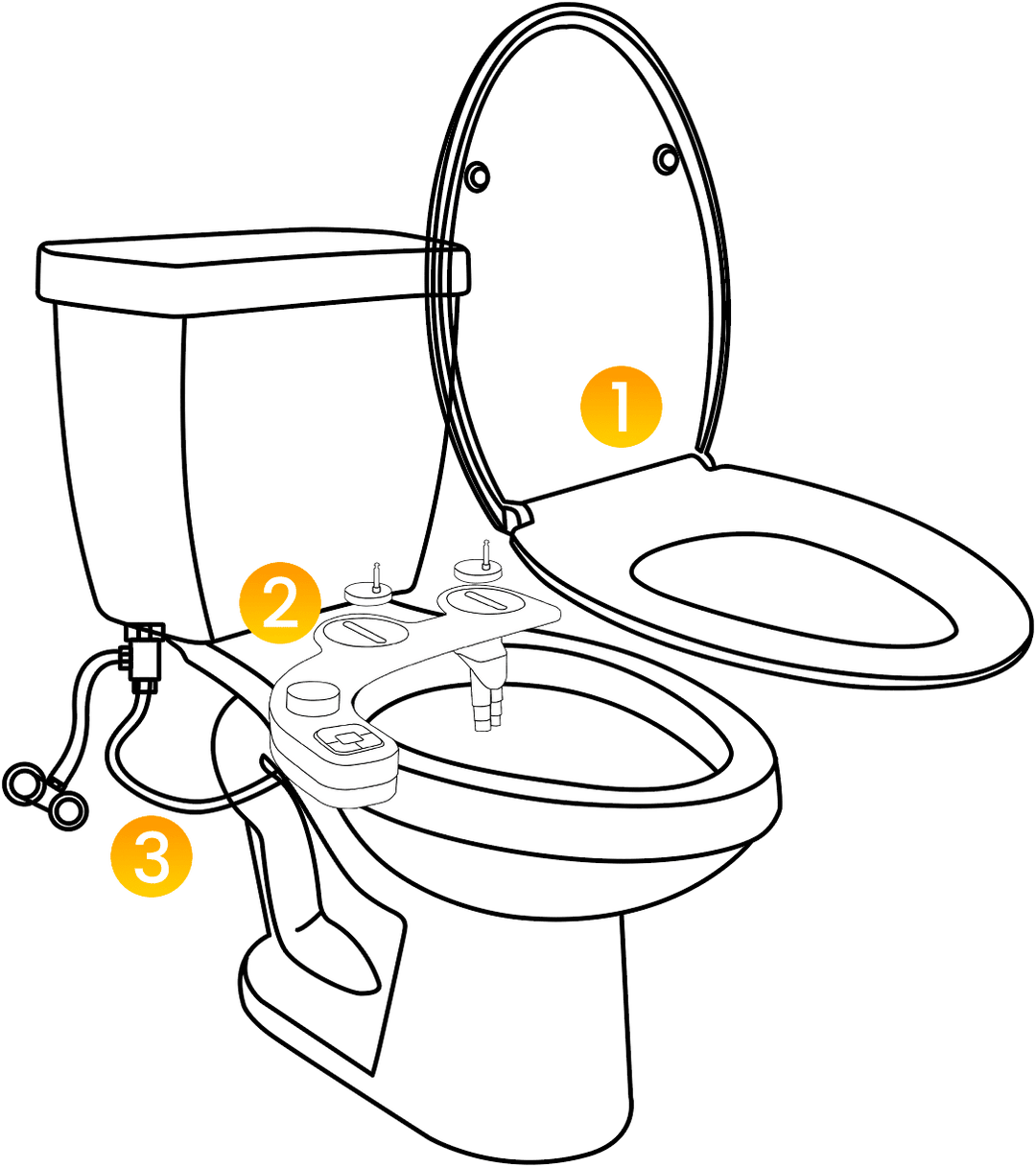 1
2
3