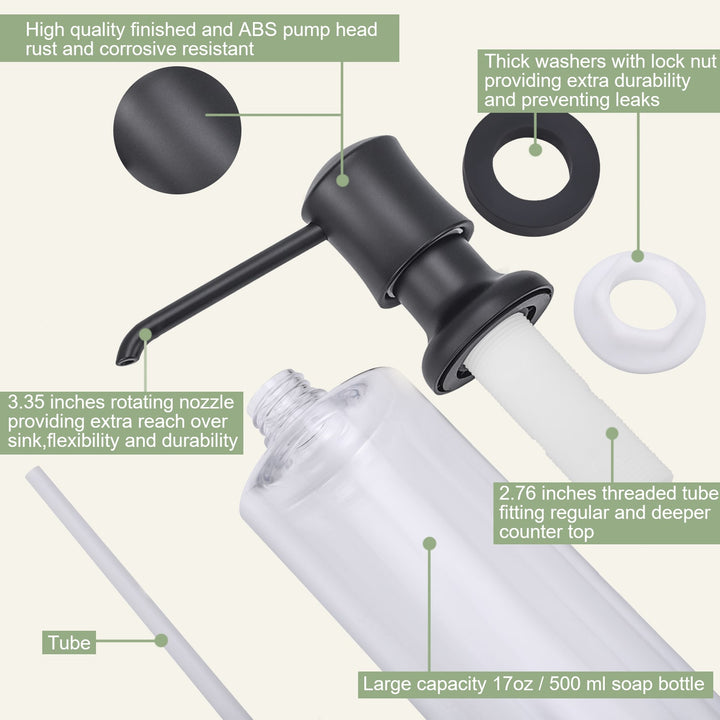 High quality finished and ABS pump head rust and corrosive resistant

Thick washers with lock nut providing extra durability and preventing leaks

3.35 inches rotating nozzle providing extra reach over sink,flexibility and durability

2.76 inches threaded tube fitting regular and deeper counter top

Tube

Large capacity 17oz / 500 ml soap bottle