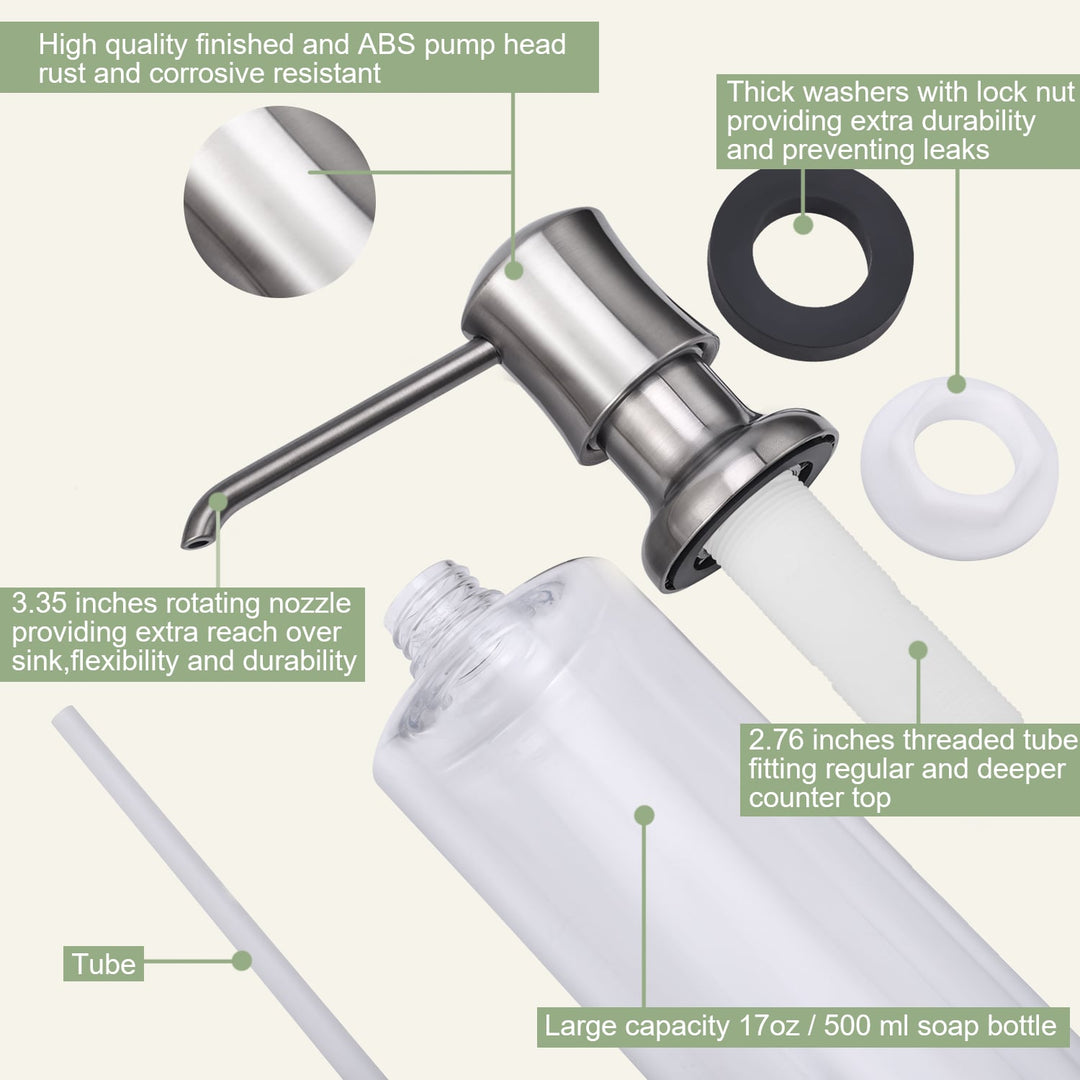 High quality finished and ABS pump head rust and corrosive resistant

Thick washers with lock nut providing extra durability and preventing leaks

3.35 inches rotating nozzle providing extra reach over sink,flexibility and durability

2.76 inches threaded tube fitting regular and deeper counter top

Tube

Large capacity 17oz / 500 ml soap bottle