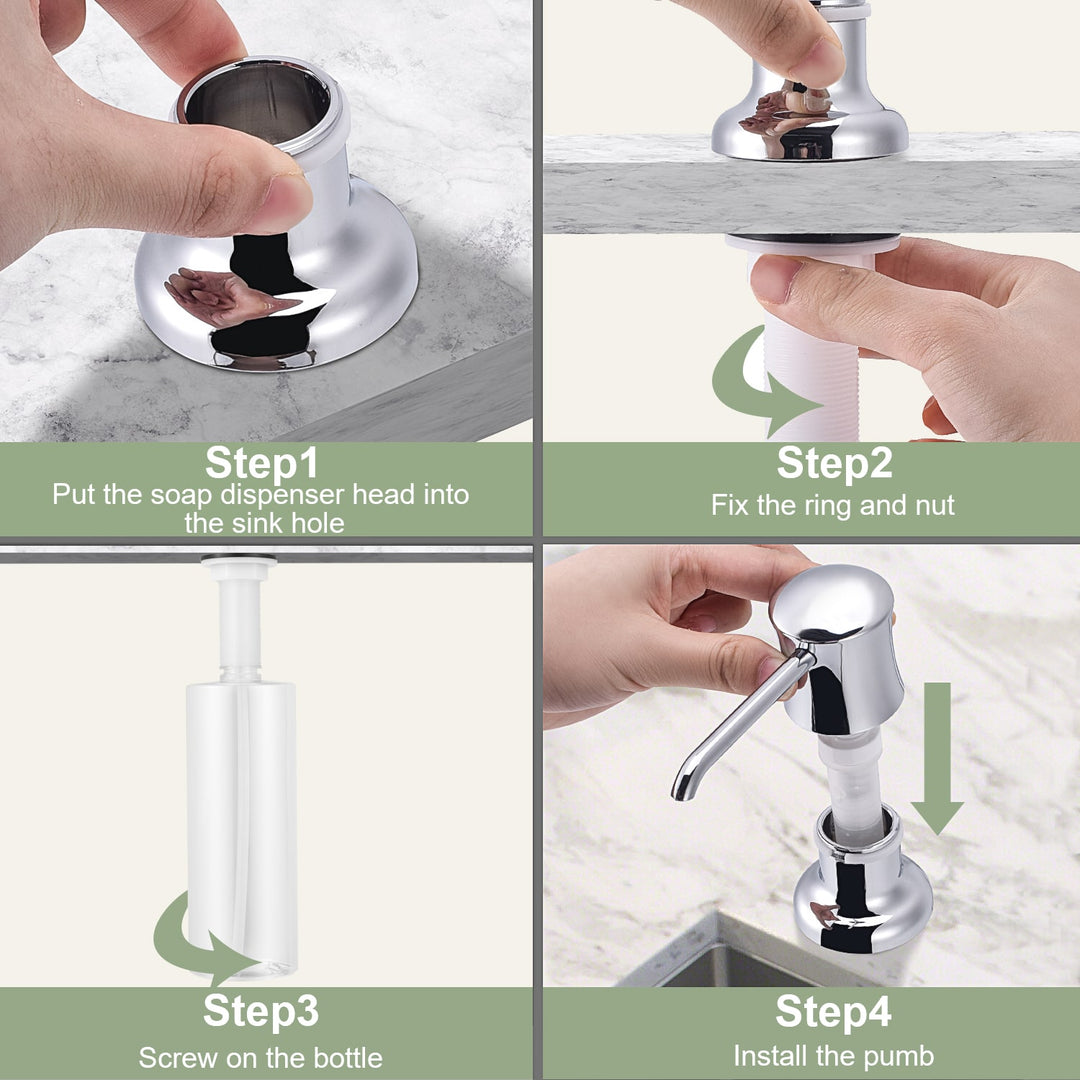 Step1
Put the soap dispenser head into the sink hole

Step2
Fix the ring and nut

Step3
Screw on the bottle

Step4
Install the pumb