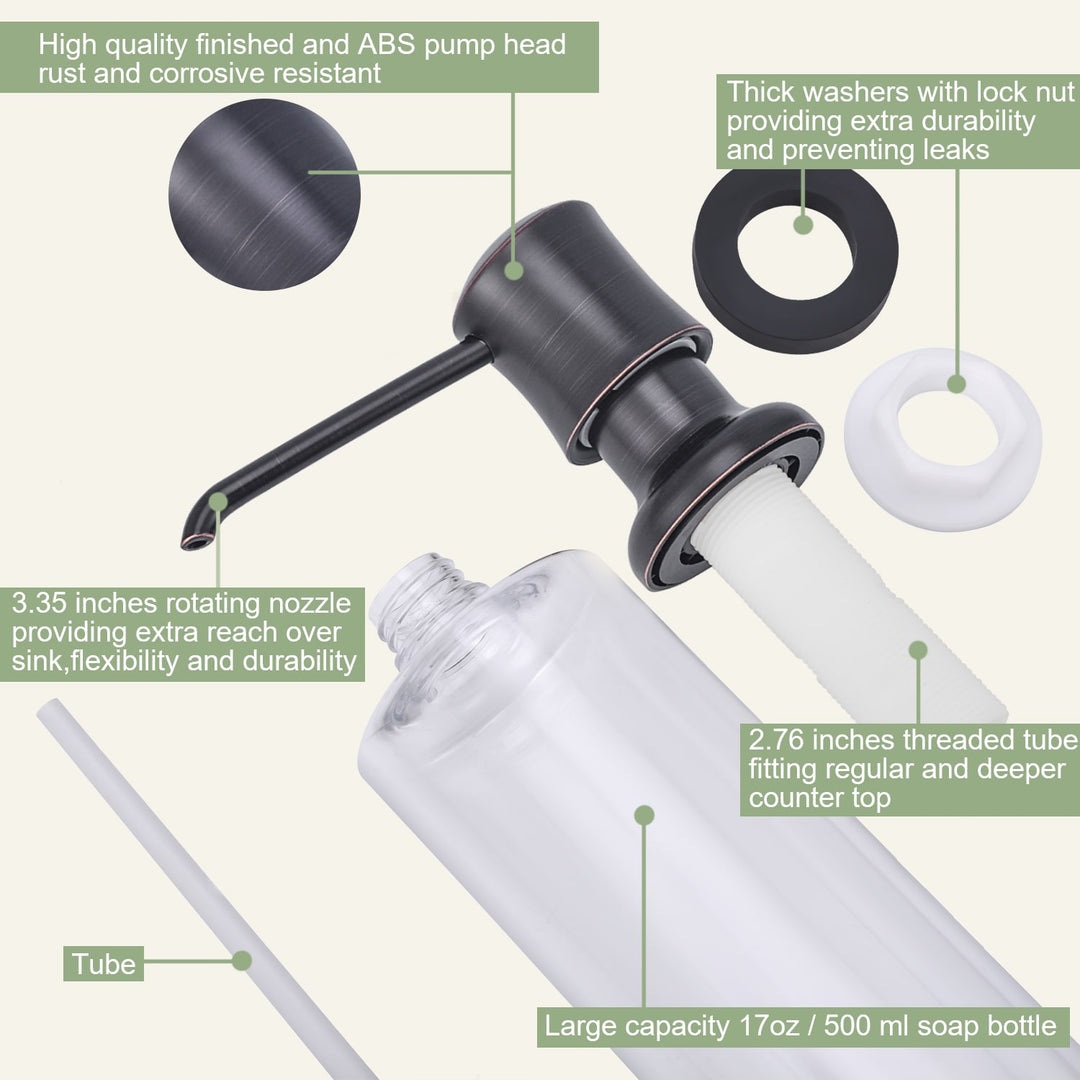 High quality finished and ABS pump head rust and corrosive resistant

Thick washers with lock nut providing extra durability and preventing leaks

3.35 inches rotating nozzle providing extra reach over sink,flexibility and durability

2.76 inches threaded tube fitting regular and deeper counter top

Tube

Large capacity 17oz / 500 ml soap bottle