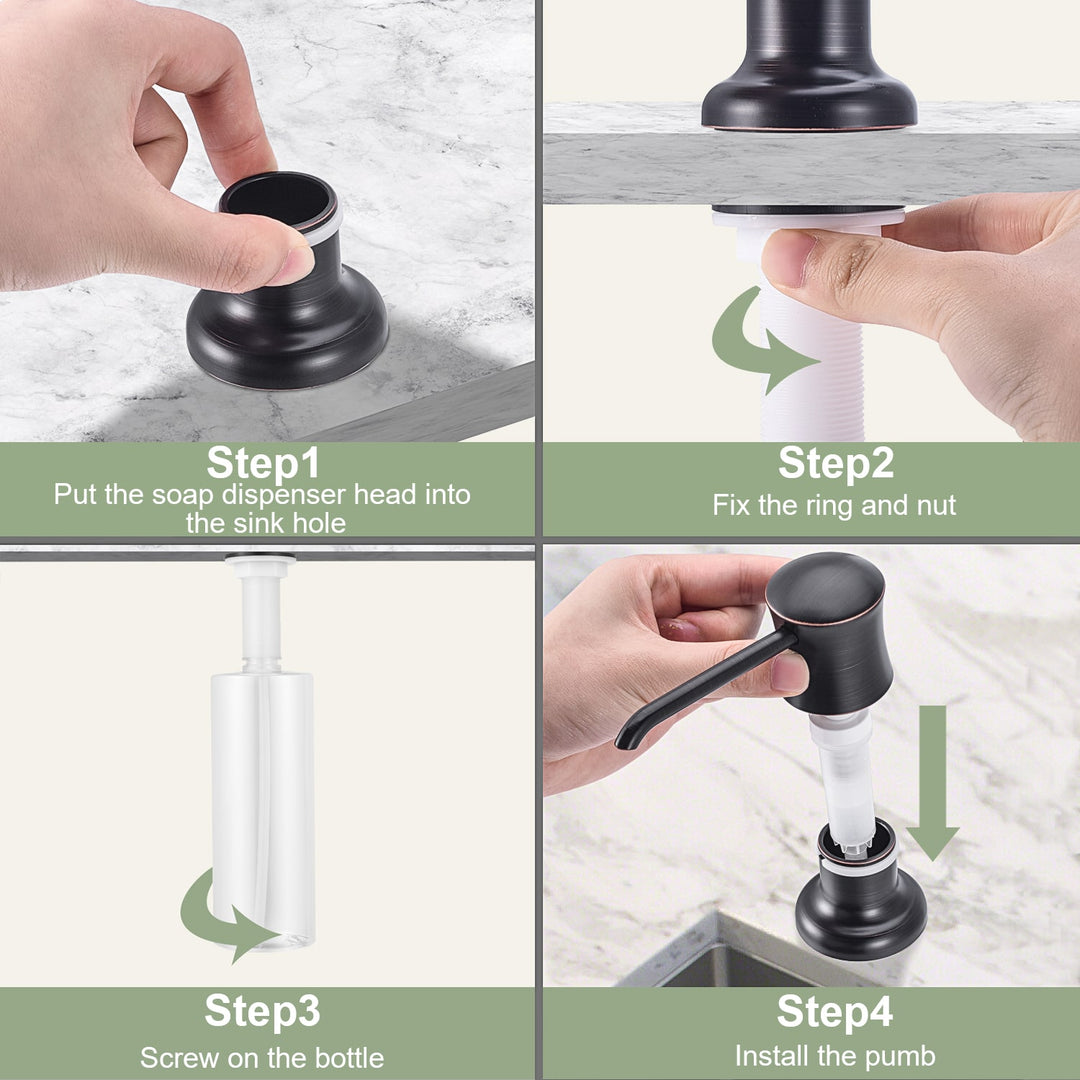 Step1
Put the soap dispenser head into the sink hole

Step2
Fix the ring and nut

Step3
Screw on the bottle

Step4
Install the pumb