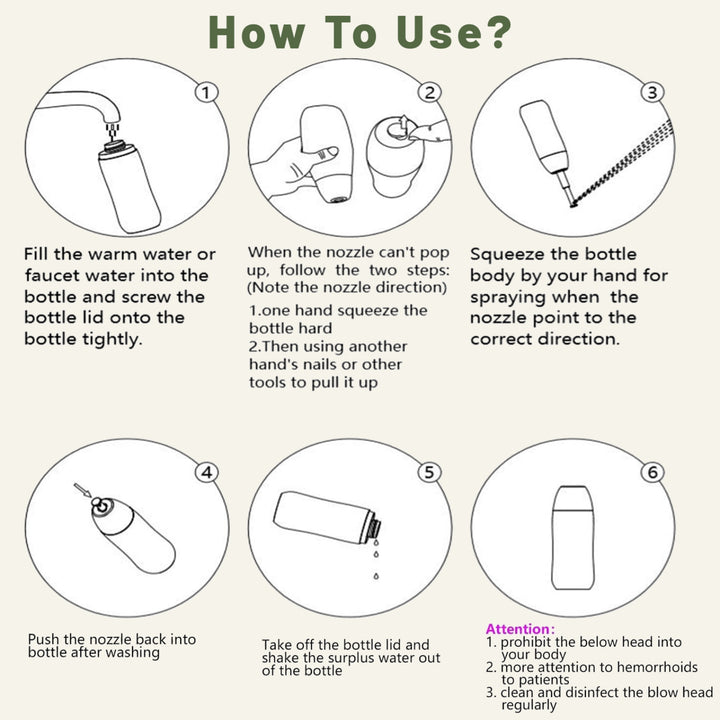 How To Use?

1

Fill the warm water or faucet water into the bottle and screw the bottle lid onto the bottle tightly.

2

When the nozzle can't pop up, follow the two steps: (Note the nozzle direction)

1.one hand squeeze the bottle hard
2.Then using another hand's nails or other tools to pull it up

3

Squeeze the bottle body by your hand for spraying when the nozzle point to the correct direction.

4

Push the nozzle back into bottle after washing

5

Take off the bottle lid and shake the surplus water out of the bottle

6

Attention:
1. prohibit the below head into your body
2. more attention to hemorrhoids to patients
3. clean and disinfect the blow head regularly