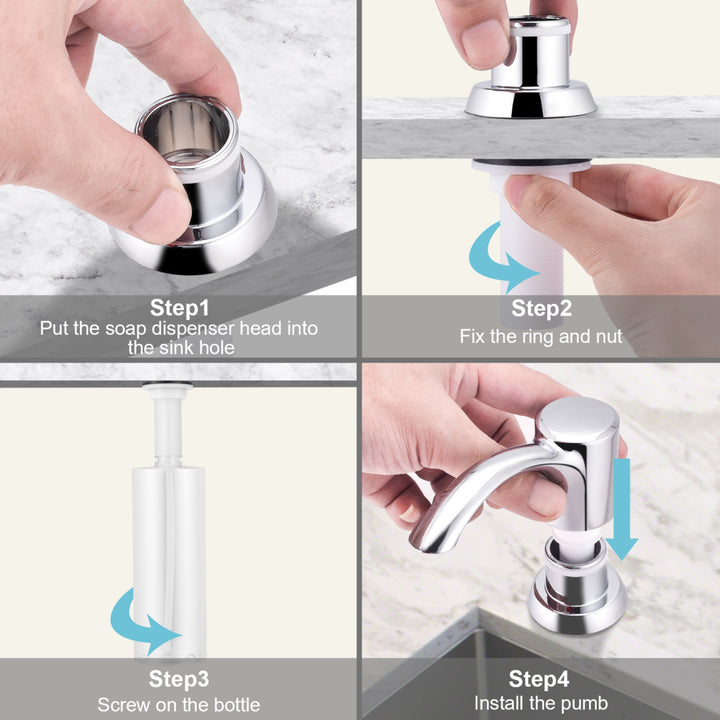 Step1
Put the soap dispenser head into the sink hole

Step2
Fix the ring and nut

Step3
Screw on the bottle

Step4
Install the pumb