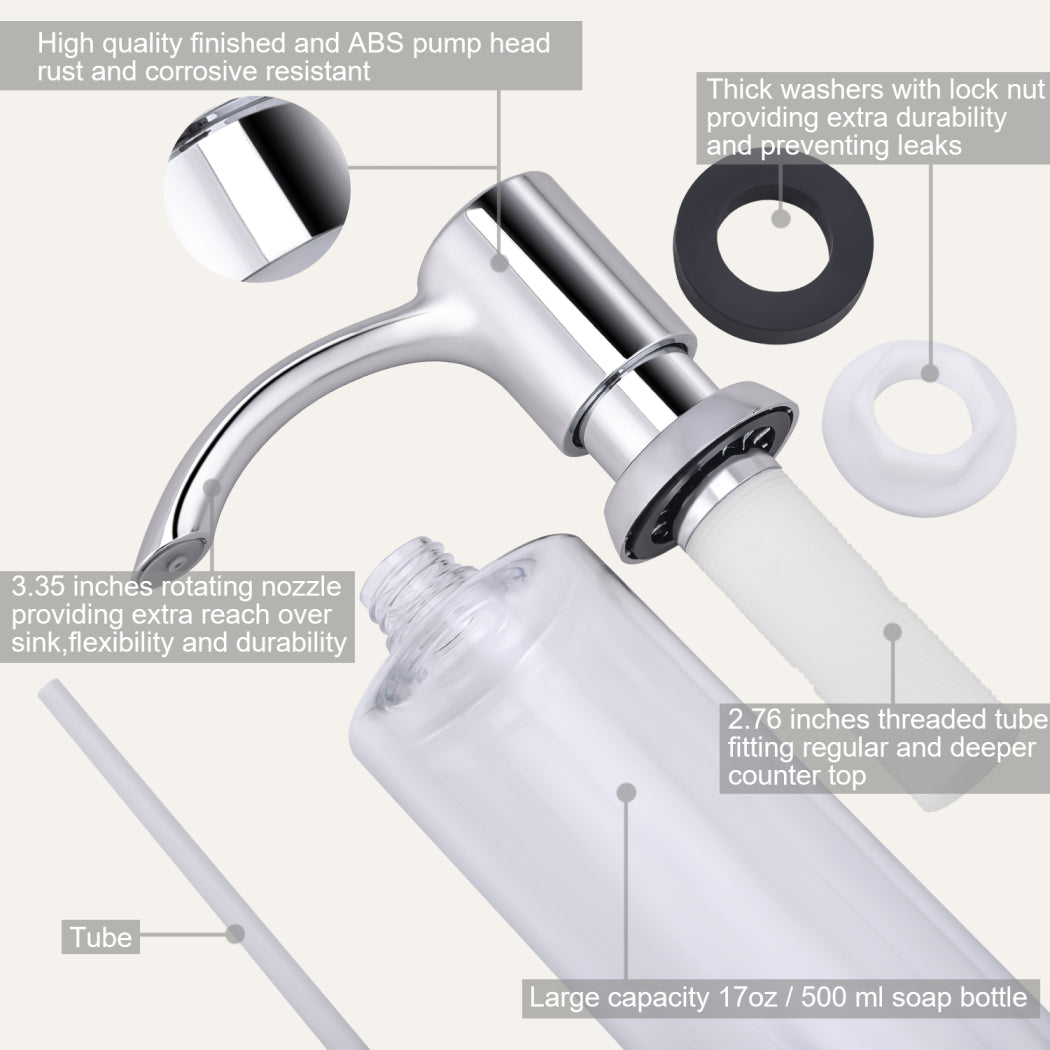 High quality finished and ABS pump head rust and corrosive resistant

Thick washers with lock nut providing extra durability and preventing leaks

3.35 inches rotating nozzle providing extra reach over sink,flexibility and durability

2.76 inches threaded tube fitting regular and deeper counter top

Tube

Large capacity 17oz / 500 ml soap bottle