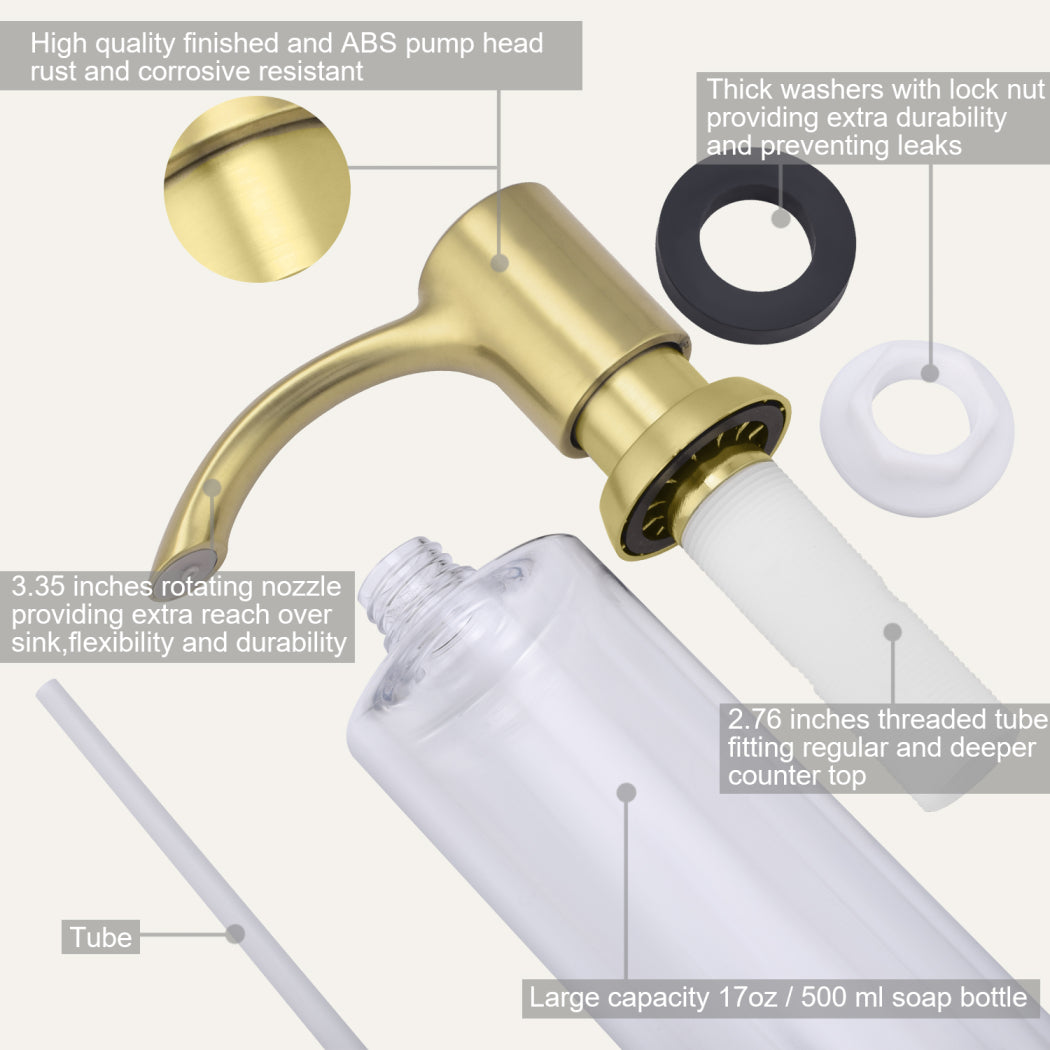 High quality finished and ABS pump head rust and corrosive resistant

Thick washers with lock nut providing extra durability and preventing leaks

3.35 inches rotating nozzle providing extra reach over sink,flexibility and durability

2.76 inches threaded tube fitting regular and deeper counter top

Tube

Large capacity 17oz / 500 ml soap bottle