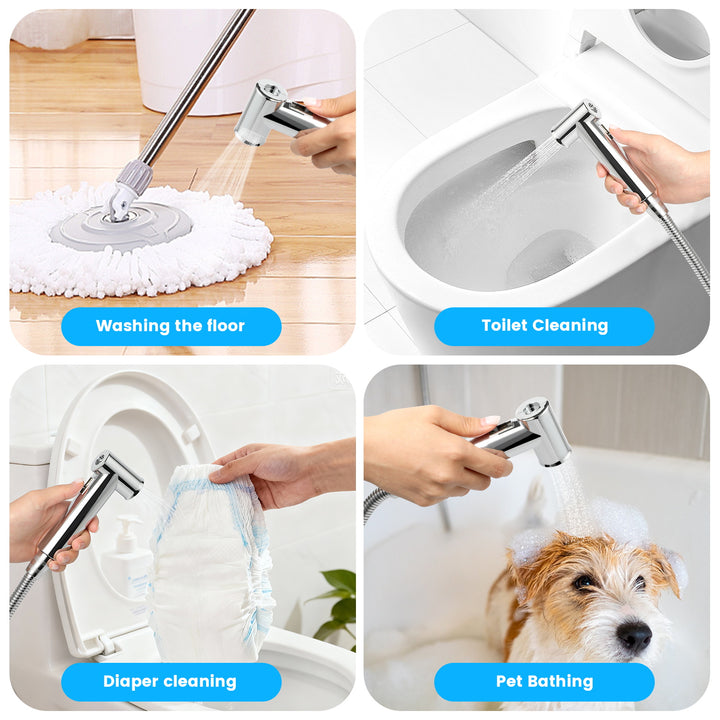 Washing the floor

Toilet Cleaning

Diaper cleaning

Pet Bathing