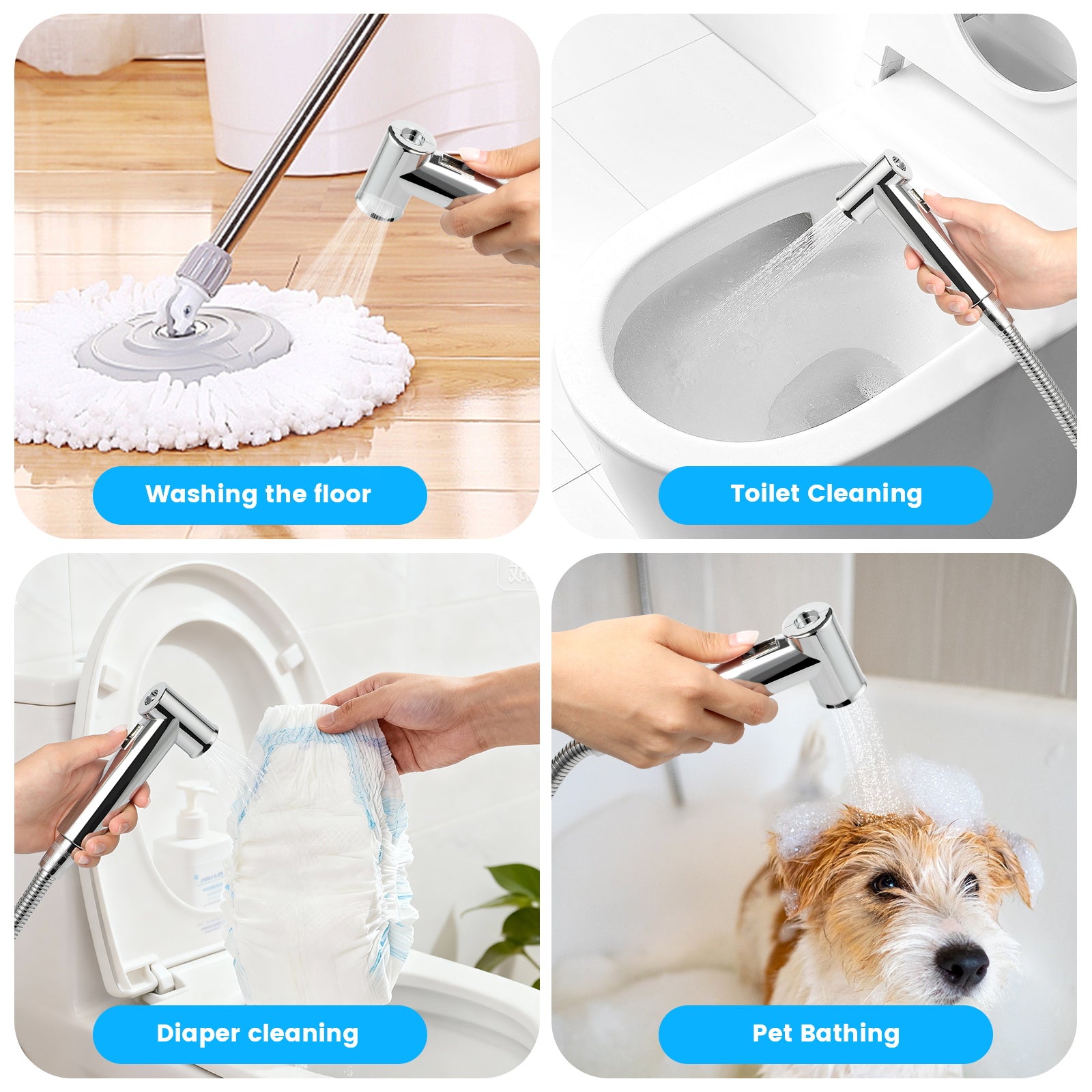 Washing the floor

Toilet Cleaning

Diaper cleaning

Pet Bathing