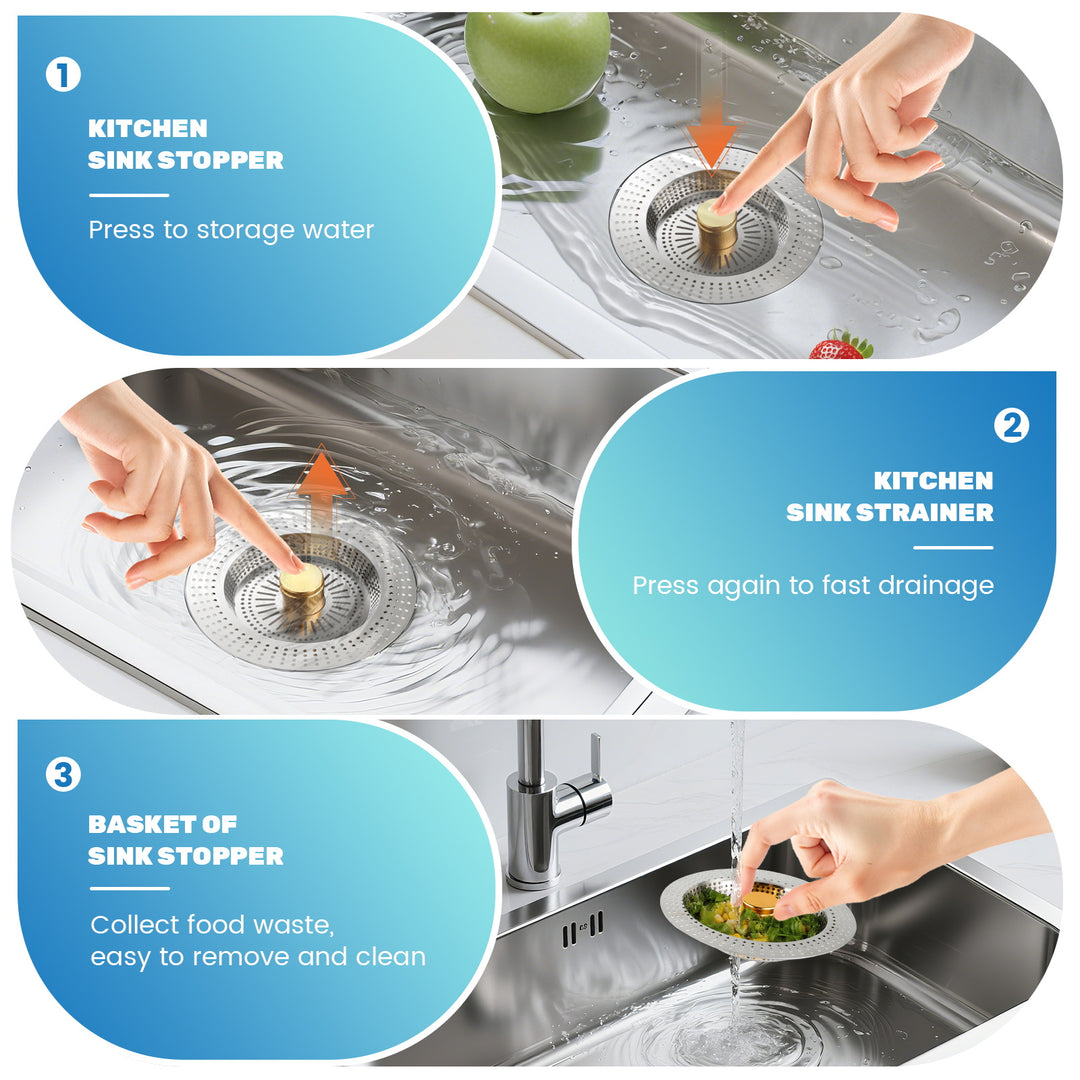 1

KITCHEN SINK STOPPER

Press to storage water

2

KITCHEN SINK STRAINER

Press again to fast drainage

3

BASKET OF SINK STOPPER

Collect food waste, easy to remove and clean