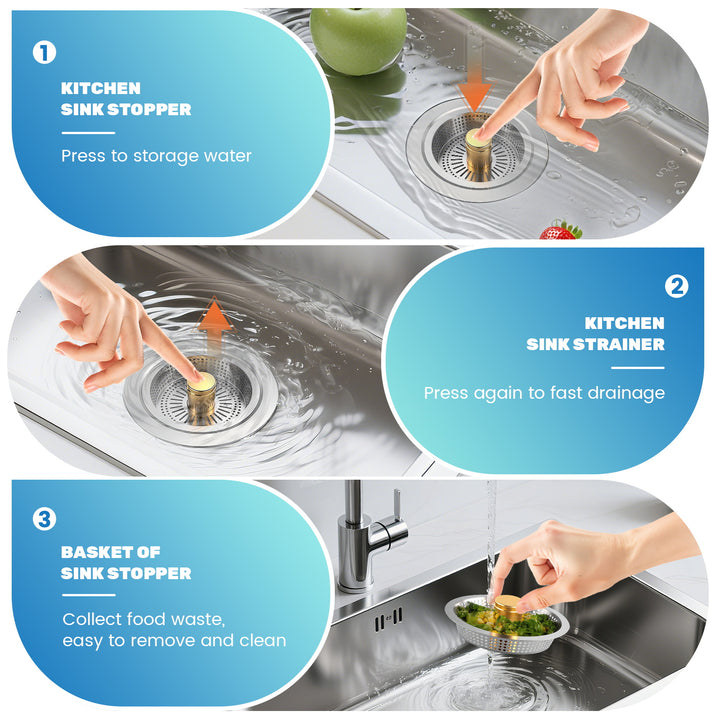 1

KITCHEN SINK STOPPER

Press to storage water

2

KITCHEN SINK STRAINER

Press again to fast drainage

3

BASKET OF SINK STOPPER

Collect food waste, easy to remove and clean