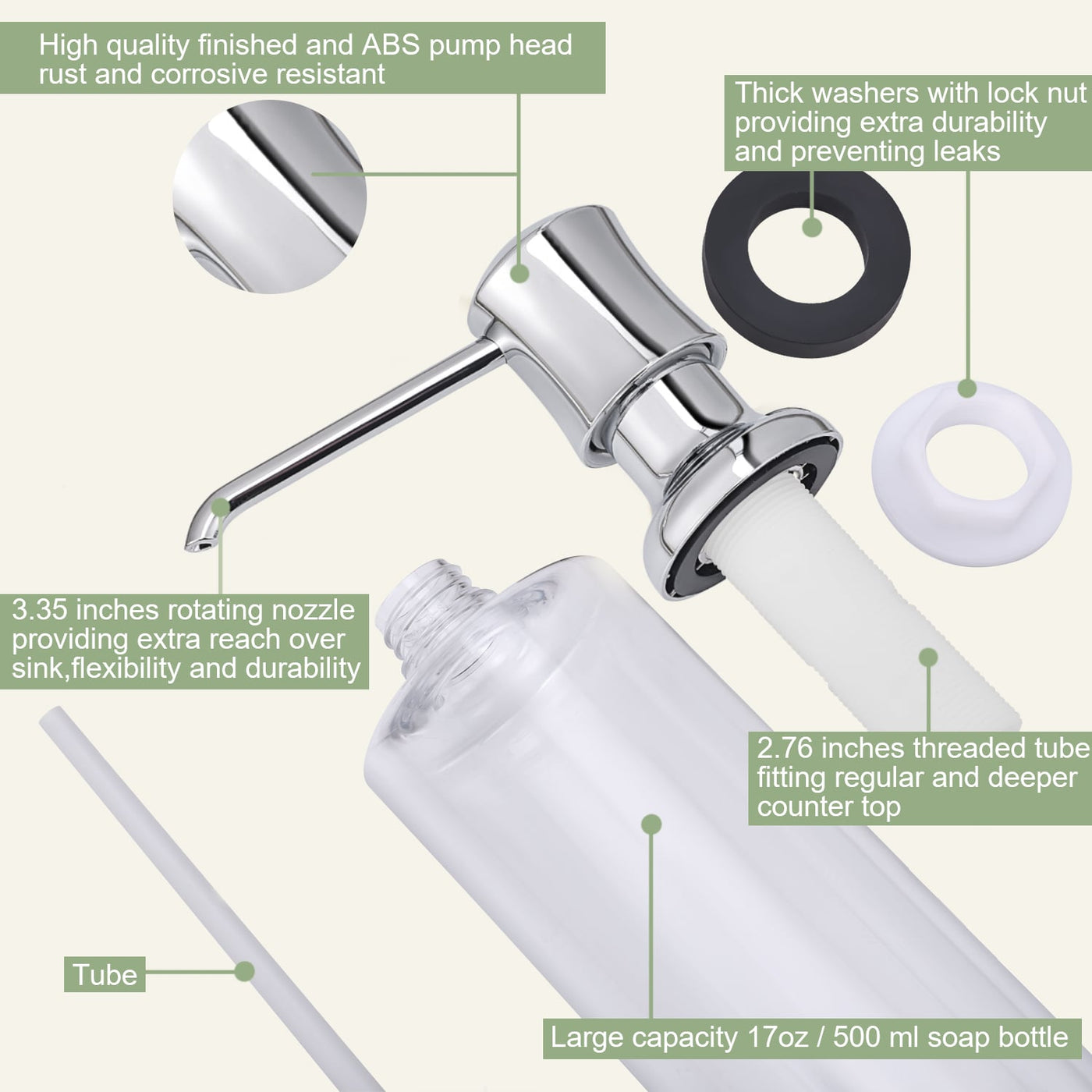 High quality finished and ABS pump head rust and corrosive resistant

Thick washers with lock nut providing extra durability and preventing leaks

3.35 inches rotating nozzle providing extra reach over sink,flexibility and durability

2.76 inches threaded tube fitting regular and deeper counter top

Tube

Large capacity 17oz / 500 ml soap bottle