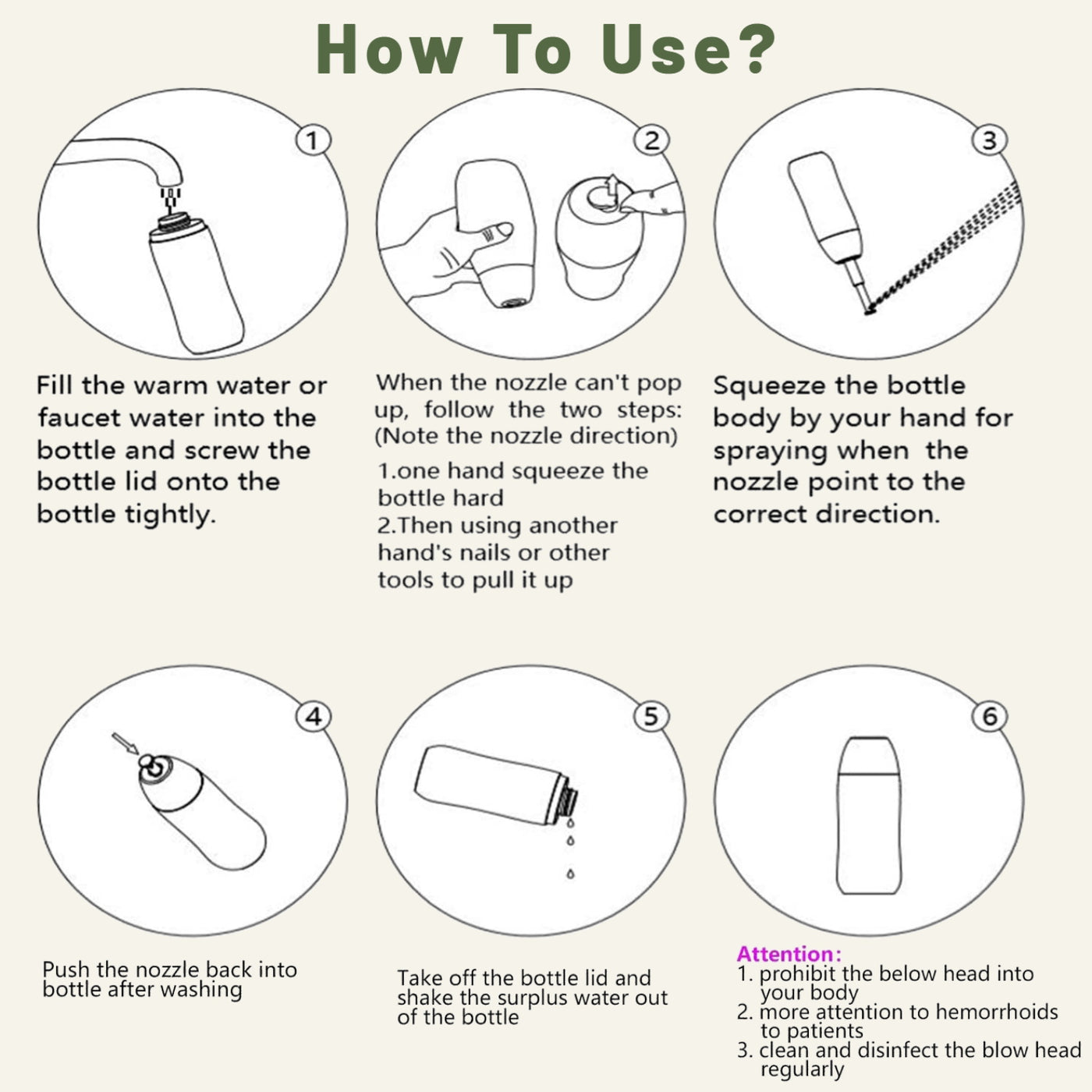 How To Use?

1

Fill the warm water or faucet water into the bottle and screw the bottle lid onto the bottle tightly.

2

When the nozzle can't pop up, follow the two steps: (Note the nozzle direction)
1.one hand squeeze the bottle hard
2.Then using another hand's nails or other tools to pull it up

3

Squeeze the bottle body by your hand for spraying when the nozzle point to the correct direction.

4

Push the nozzle back into bottle after washing

5

Take off the bottle lid and shake the surplus water out of the bottle

6

Attention:
1. prohibit the below head into your body
2. more attention to hemorrhoids to patients
3. clean and disinfect the blow head regularly