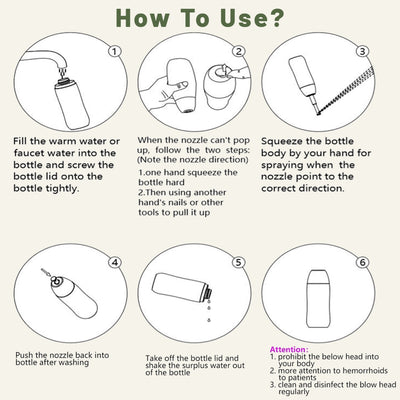 How To Use?

1

Fill the warm water or faucet water into the bottle and screw the bottle lid onto the bottle tightly.

2

When the nozzle can't pop up, follow the two steps: (Note the nozzle direction)

1.one hand squeeze the bottle hard
2.Then using another hand's nails or other tools to pull it up

3

Squeeze the bottle body by your hand for spraying when the nozzle point to the correct direction.

4

Push the nozzle back into bottle after washing

5

Take off the bottle lid and shake the surplus water out of the bottle

6

Attention:
1. prohibit the below head into your body
2. more attention to hemorrhoids to patients
3. clean and disinfect the blow head regularly